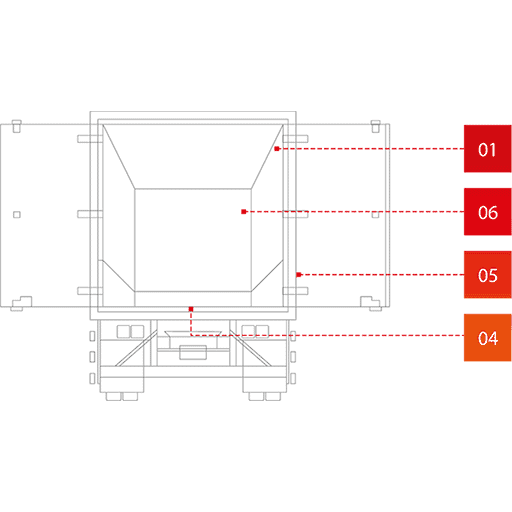 01
06
05
04